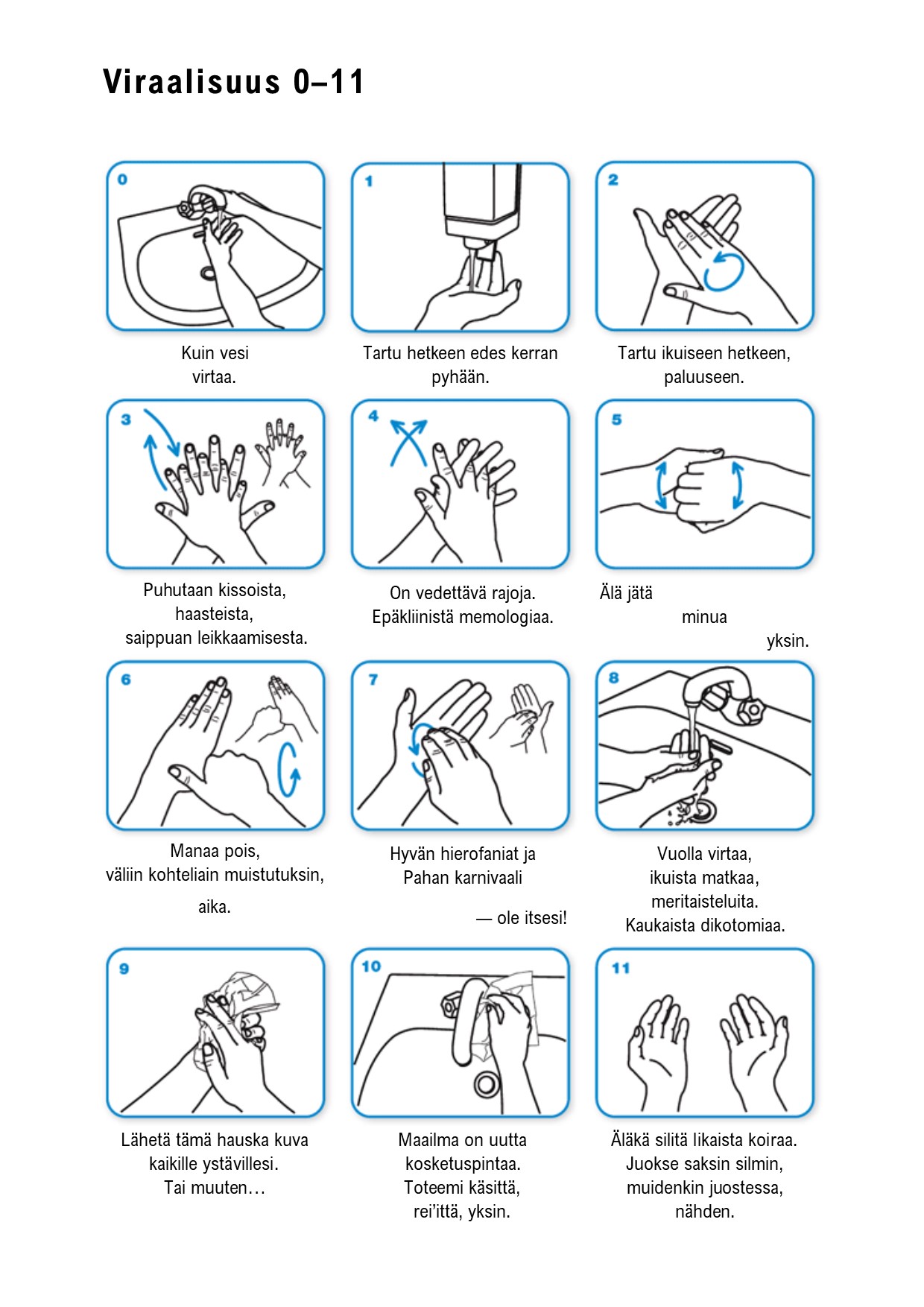 Viraalisuus 0–11

0

Kuin vesi virtaa.

1

Tartu hetkeen edes kerran pyhään.

2

Tartu ikuiseen hetkeen, paluuseen.

3

Puhutaan kissoista, haasteista, saippuan leikkaamisesta.

4

On vedettävä rajoja. Epäkliinistä memologiaa.

5

Älä jätä

minua

yksin.

6

Manaa pois, väliin kohteliain muistutuksin,

aika.

7

Hyvän hierofaniat ja Pahan karnivaali

— ole itsesi!

8

Vuolla virtaa, ikuista matkaa, meritaisteluita. Kaukaista dikotomiaa.

9

Lähetä tämä hauska kuva kaikille ystävillesi. Tai muuten…

10

Maailma on uutta kosketuspintaa. Toteemi käsittä, rei'ittä, yksin.

11

Äläkä silitä likaista koiraa. Juokse saksin silmin, muidenkin juostessa, nähden.